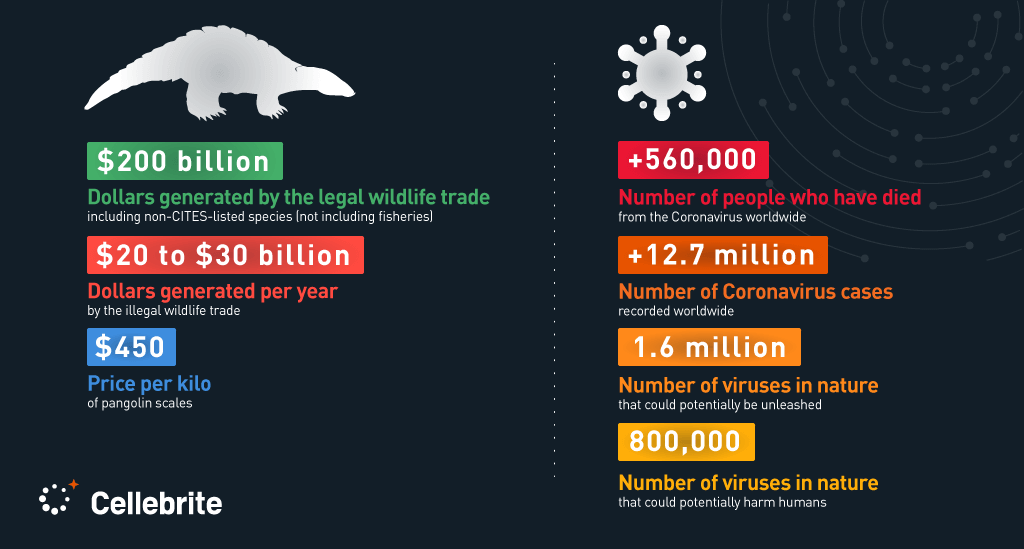 $200 billion
Dollars generated by the legal wildlife trade
including non-CITES-listed species (not including fisheries)

$20 to $30 billion
Dollars generated per year
by the illegal wildlife trade

$450
Price per kilo
of pangolin scales

Cellebrite

+560,000
Number of people who have died
from the Coronavirus worldwide

+12.7 million
Number of Coronavirus cases
recorded worldwide

1.6 million
Number of viruses in nature
that could potentially be unleashed

800,000
Number of viruses in nature
that could potentially harm humans