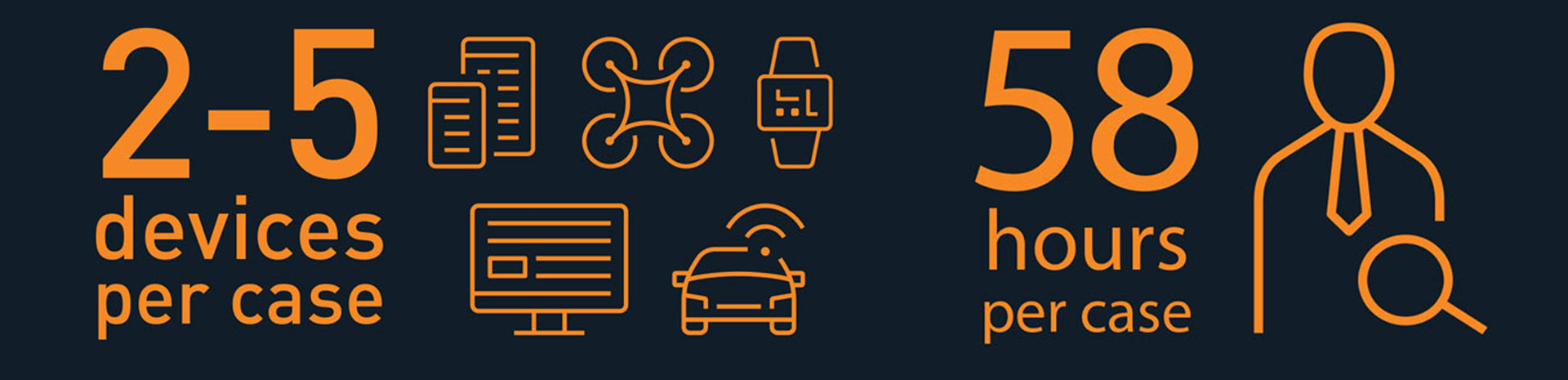 2-5
devices
per case

58
hours
per case